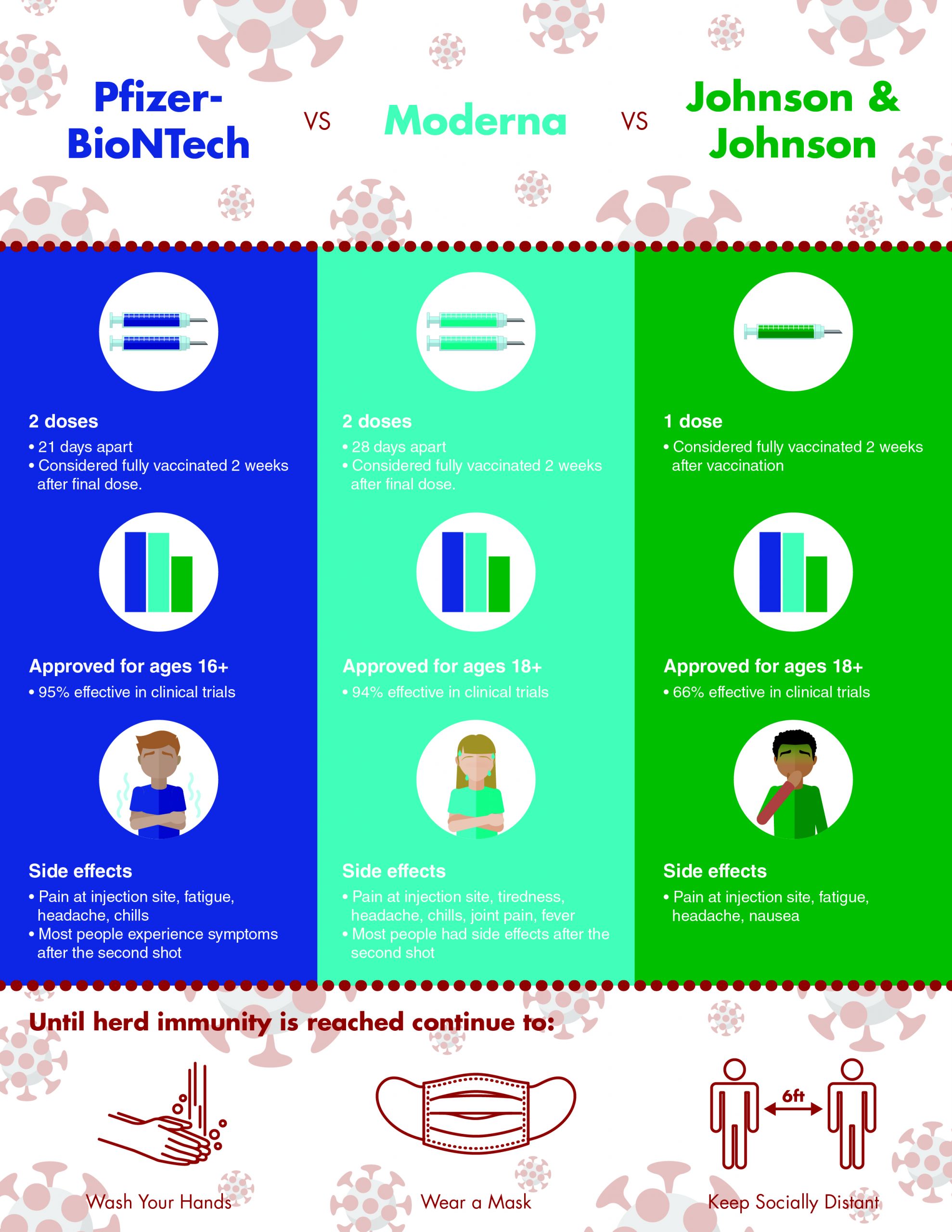 Pfizer-BioNTech VS Moderna VS Johnson & Johnson

2 doses
• 21 days apart
• Considered fully vaccinated 2 weeks after final dose.

Approved for ages 16+
• 95% effective in clinical trials

Side effects
• Pain at injection site, fatigue, headache, chills
• Most people experience symptoms after the second shot

2 doses
• 28 days apart
• Considered fully vaccinated 2 weeks after final dose.

Approved for ages 18+
• 94% effective in clinical trials

Side effects
• Pain at injection site, tiredness, headache, chills, joint pain, fever
• Most people had side effects after the second shot

1 dose
• Considered fully vaccinated 2 weeks after vaccination

Approved for ages 18+
• 66% effective in clinical trials

Side effects
• Pain at injection site, fatigue, headache, nausea

Until herd immunity is reached continue to:

Wash Your Hands

Wear a Mask

6ft

Keep Socially Distant