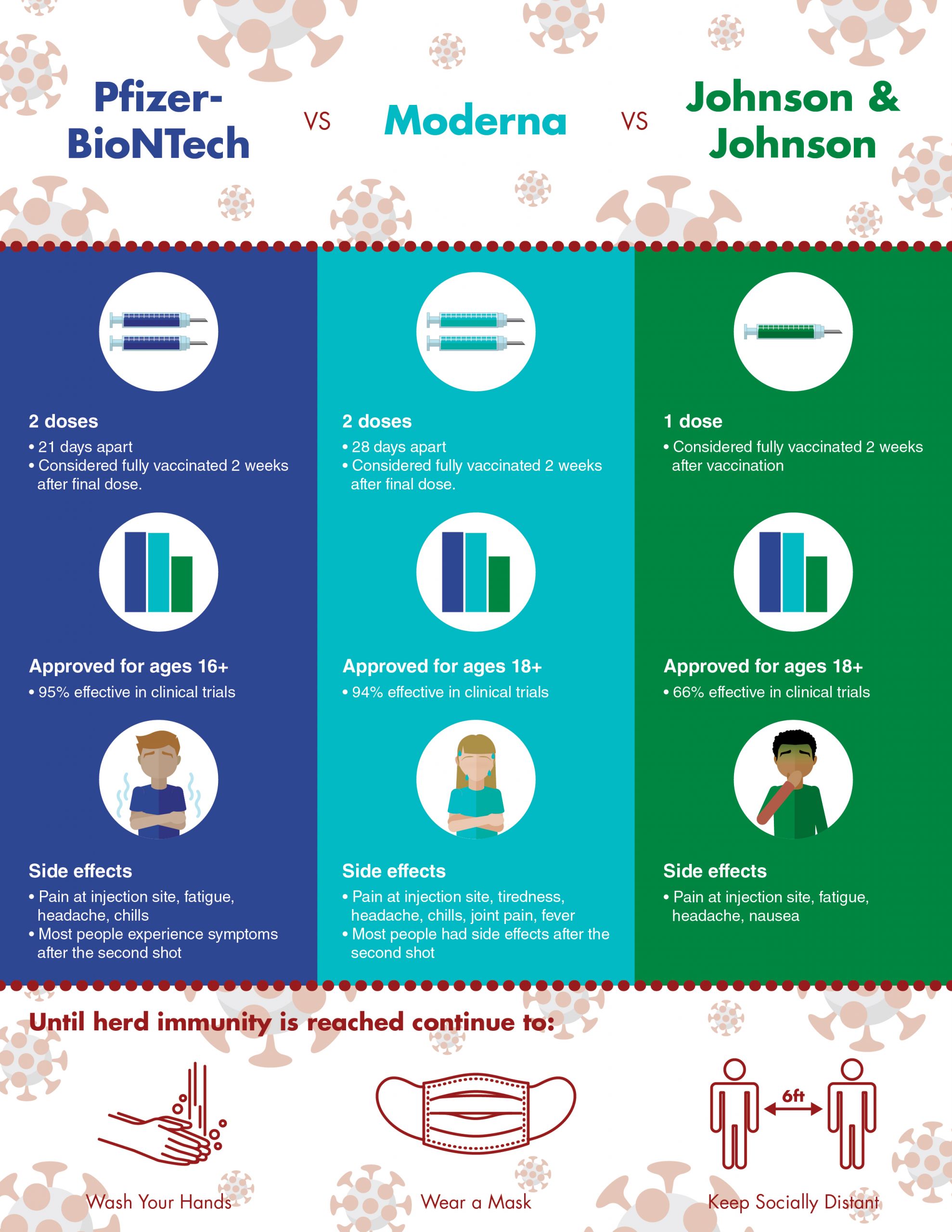 Pfizer-BioNTech VS Moderna VS Johnson & Johnson

2 doses
• 21 days apart
• Considered fully vaccinated 2 weeks after final dose.

Approved for ages 16+
• 95% effective in clinical trials

Side effects
• Pain at injection site, fatigue, headache, chills
• Most people experience symptoms after the second shot

2 doses
• 28 days apart
• Considered fully vaccinated 2 weeks after final dose.

Approved for ages 18+
• 94% effective in clinical trials

Side effects
• Pain at injection site, tiredness, headache, chills, joint pain, fever
• Most people had side effects after the second shot

1 dose
• Considered fully vaccinated 2 weeks after vaccination

Approved for ages 18+
• 66% effective in clinical trials

Side effects
• Pain at injection site, fatigue, headache, nausea

Until herd immunity is reached continue to:

Wash Your Hands

Wear a Mask

6ft
Keep Socially Distant